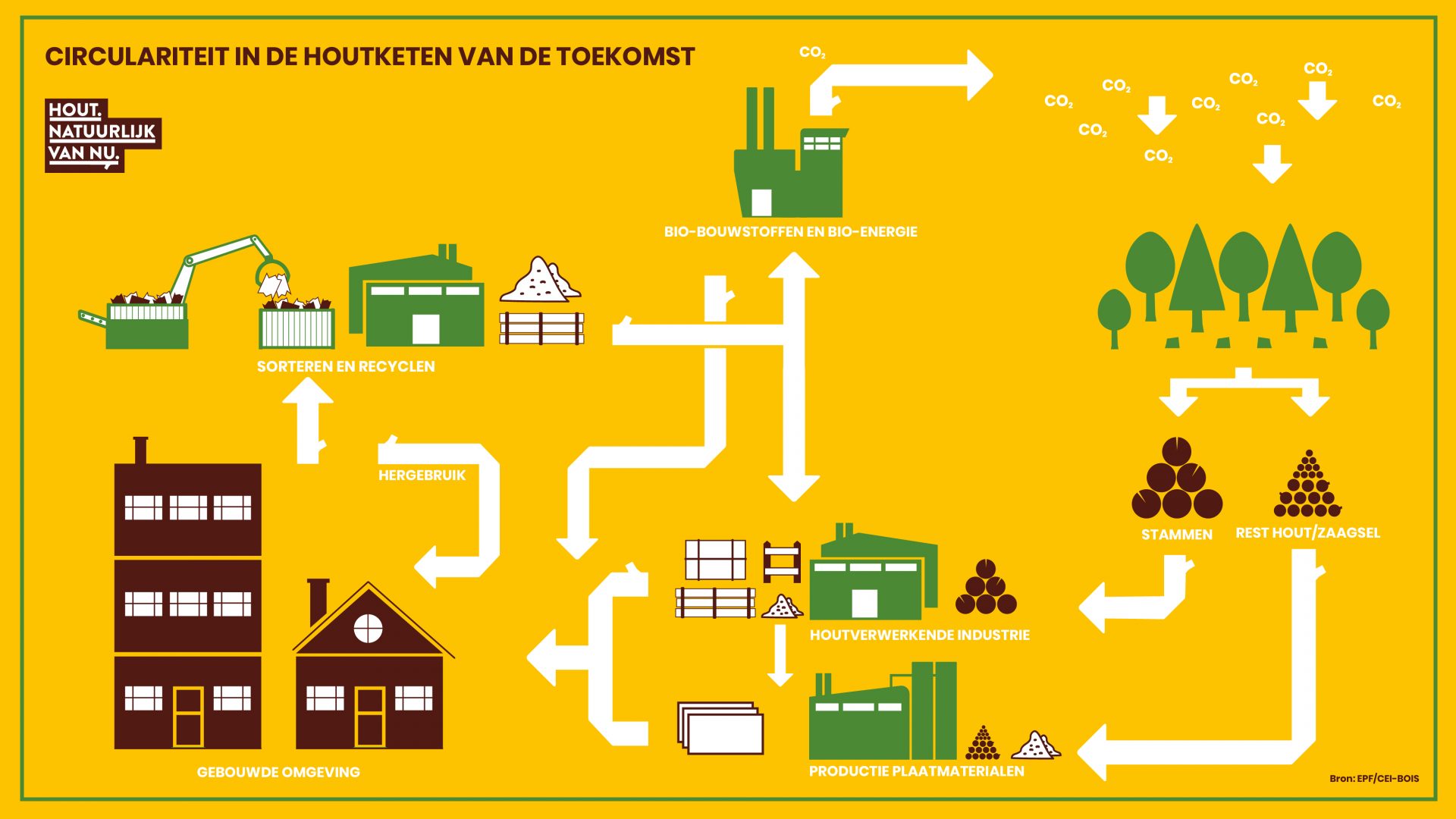 CIRCULARITEIT IN DE HOUTKETEN VAN DE TOEKOMST

HOUT. NATUURLIJK VAN NU.

$CO_2$

$CO_2$ $CO_2$ $CO_2$ $CO_2$ $CO_2$ $CO_2$ $CO_2$ $CO_2$ $CO_2$

BIO-BOUWSTOFFEN EN BIO-ENERGIE

SORTEREN EN RECYCLEN

HERGEBRUIK

STAMMEN

REST HOUT/ZAAGSEL

HOUTVERWERKENDE INDUSTRIE

GEBOUWDE OMGEVING

PRODUCTIE PLAATMATERIALEN

Bron: EPF/CEI-BOIS